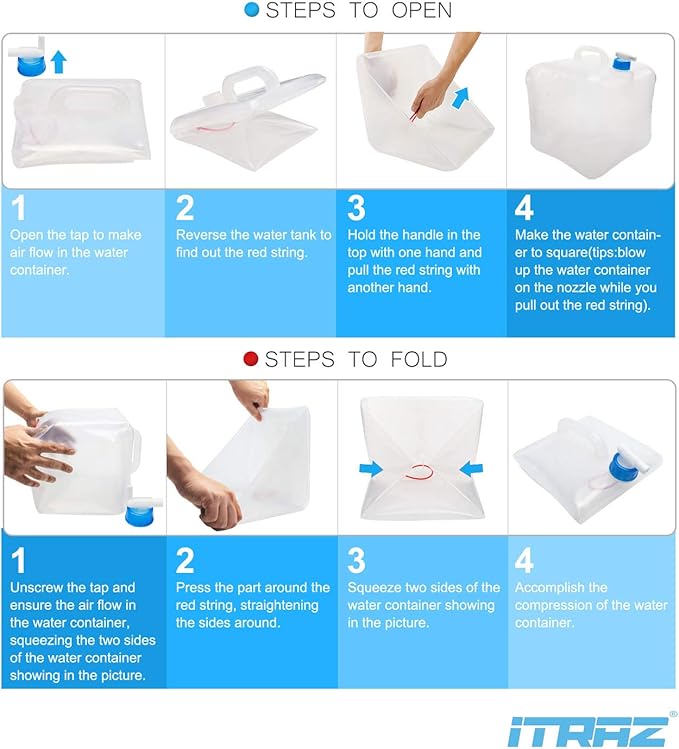 STEPS TO OPEN

1
Open the tap to make air flow in the water container.

2
Reverse the water tank to find out the red string.

3
Hold the handle in the top with one hand and pull the red string with another hand.

4
Make the water container to square(tips:blow up the water container on the nozzle while you pull out the red string).

STEPS TO FOLD

1
Unscrew the tap and ensure the air flow in the water container, squeezing the two sides of the water container showing in the picture.

2
Press the part around the red string, straightening the sides around.

3
Squeeze two sides of the water container showing in the picture.

4
Accomplish the compression of the water container.

ITRAZ®