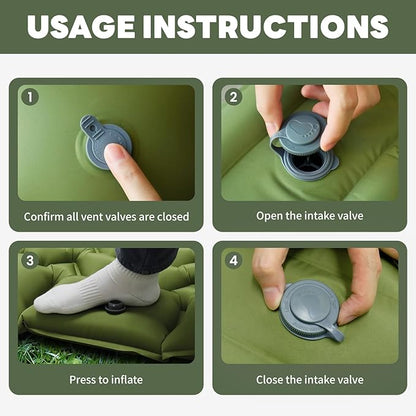 USAGE INSTRUCTIONS

1

Confirm all vent valves are closed

2

Open the intake valve

3

Press to inflate

4

Close the intake valve