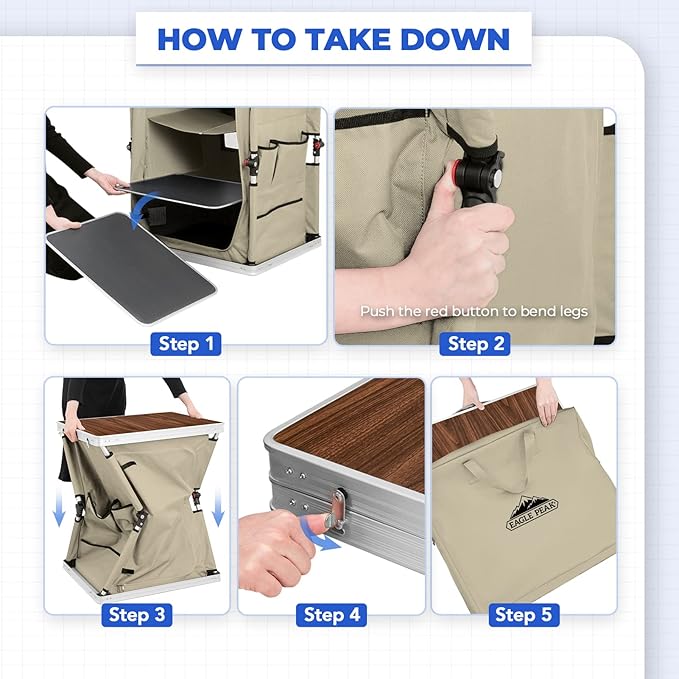 HOW TO TAKE DOWN

Step 1

Push the red button to bend legs

Step 2

Step 3

Step 4

EAGLE PEAK

Step 5