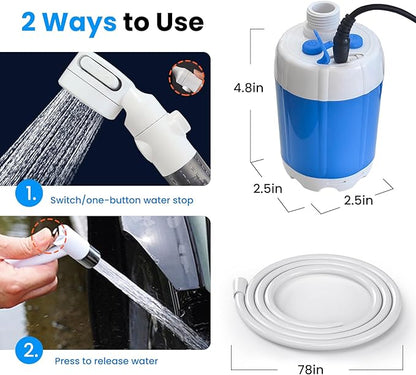 2 Ways to Use

1. Switch/one-button water stop

2. Press to release water

4.8in

2.5in

2.5in

78in