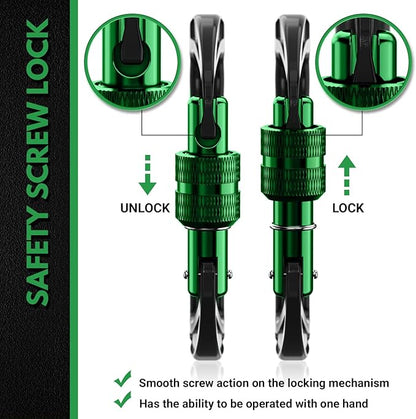 SAFETY SCREW LOCK

UNLOCK

LOCK

Smooth screw action on the locking mechanism

Has the ability to be operated with one hand