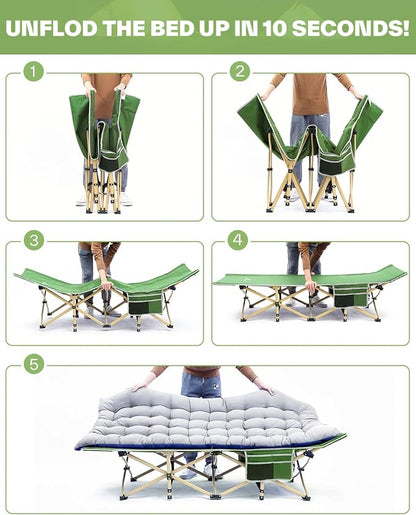 UNFLOD THE BED UP IN 10 SECONDS!

1

2

3

4

5