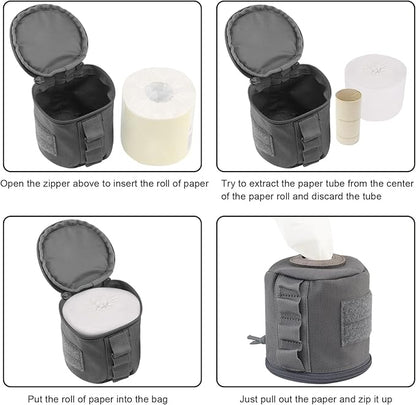 Open the zipper above to insert the roll of paper

Try to extract the paper tube from the center of the paper roll and discard the tube

Put the roll of paper into the bag

Just pull out the paper and zip it up