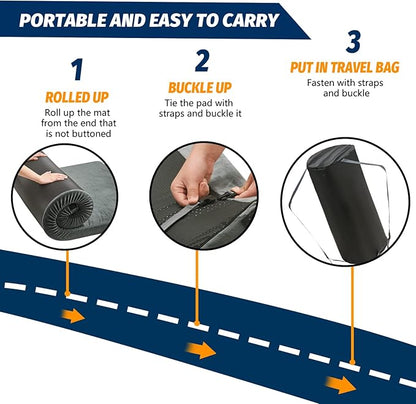 PORTABLE AND EASY TO CARRY

1
ROLLED UP
Roll up the mat from the end that is not buttoned

2
BUCKLE UP
Tie the pad with straps and buckle it

3
PUT IN TRAVEL BAG
Fasten with straps and buckle