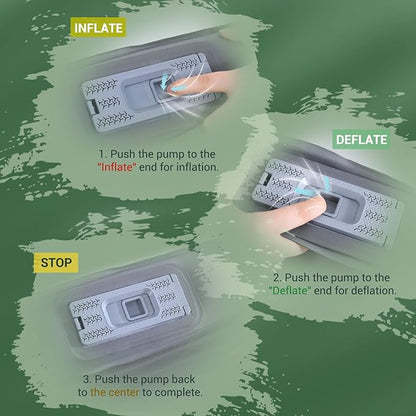 INFLATE

1. Push the pump to the "Inflate" end for inflation.

DEFLATE

2. Push the pump to the "Deflate" end for deflation.

STOP

3. Push the pump back to the center to complete.