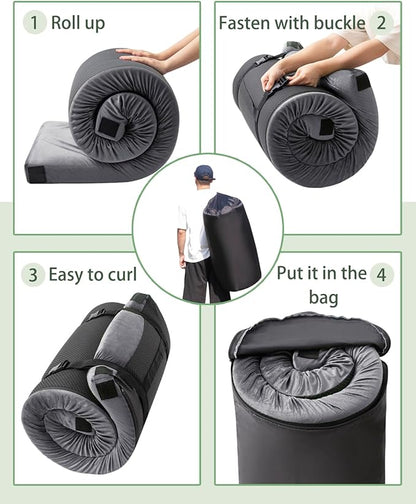 1 Roll up

Fasten with buckle 2

3 Easy to curl

Put it in the bag 4