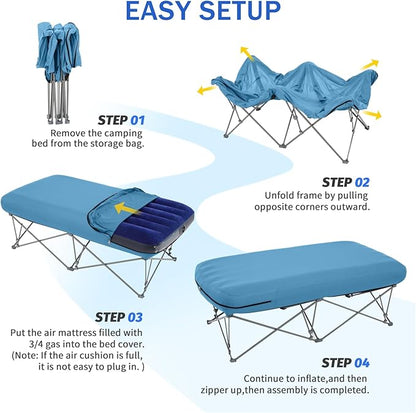 EASY SETUP

STEP 01
Remove the camping bed from the storage bag.

STEP 02
Unfold frame by pulling opposite corners outward.

STEP 03
Put the air mattress filled with 3/4 gas into the bed cover. (Note: If the air cushion is full, it is not easy to plug in. )

STEP 04
Continue to inflate,and then zipper up,then assembly is completed.