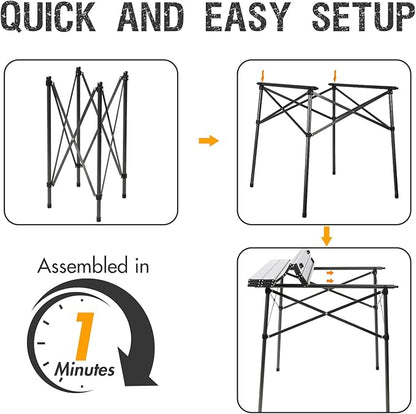 QUICK AND EASY SETUP

Assembled in

1

Minutes