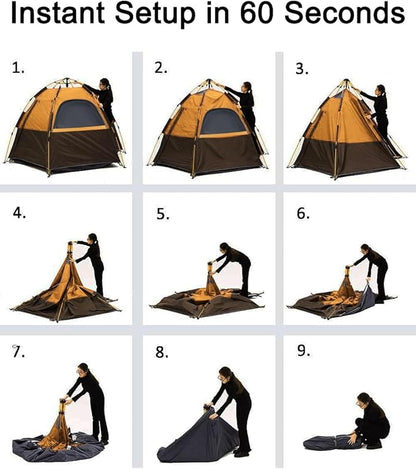 Instant Setup in 60 Seconds

1.

2.

3.

4.

5.

6.

7.

8.

9.