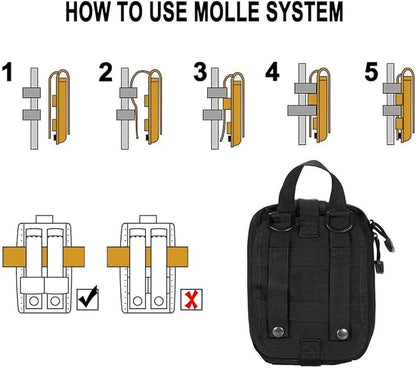 HOW TO USE MOLLE SYSTEM

1

2

3

4

5