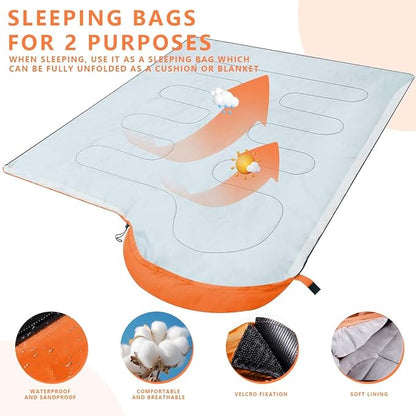 SLEEPING BAGS FOR 2 PURPOSES

WHEN SLEEPING, USE IT AS A SLEEPING BAG WHICH CAN BE FULLY UNFOLDED AS A CUSHION OR BLANKET

WATERPROOF AND SANDPROOF

COMFORTABLE AND BREATHABLE

VELCRO FIXATION

SOFT LINING