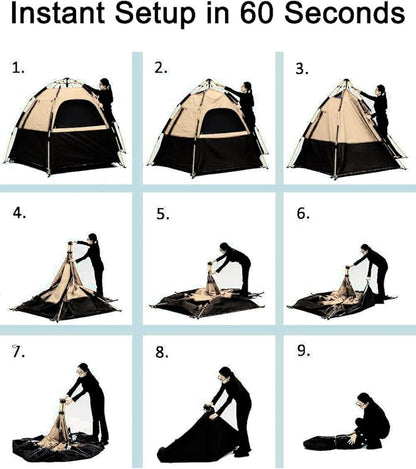 Instant Setup in 60 Seconds

1.

2.

3.

4.

5.

6.

7.

8.

9.