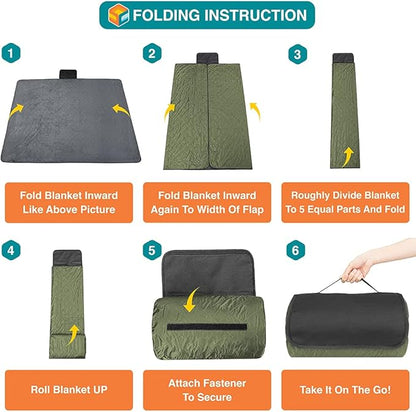 FOLDING INSTRUCTION

1

Fold Blanket Inward Like Above Picture

2

Fold Blanket Inward Again To Width Of Flap

3

Roughly Divide Blanket To 5 Equal Parts And Fold

4

Roll Blanket UP

5

Attach Fastener To Secure

6

Take It On The Go!