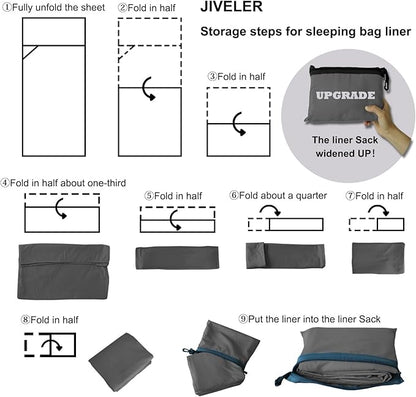 ①Fully unfold the sheet

②Fold in half

JIVELER

Storage steps for sleeping bag liner

③Fold in half

UPGRADE

The liner Sack widened UP!

④Fold in half about one-third

⑤Fold in half

⑥Fold about a quarter

⑦Fold in half

⑧Fold in half

⑨Put the liner into the liner Sack