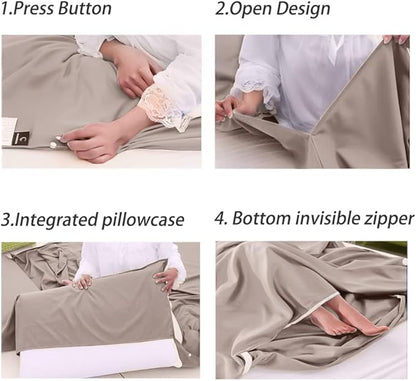 1.Press Button

2.Open Design

3.Integrated pillowcase

4. Bottom invisible zipper