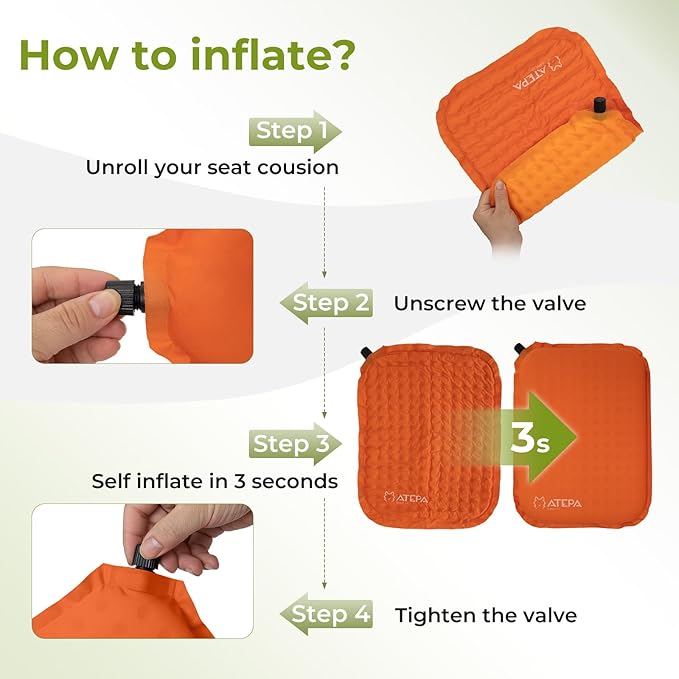 How to inflate?

Step 1
Unroll your seat cousion

ATEPA

Step 2
Unscrew the valve

Step 3
Self inflate in 3 seconds

3s

ATEPA

ATEPA

Step 4
Tighten the valve