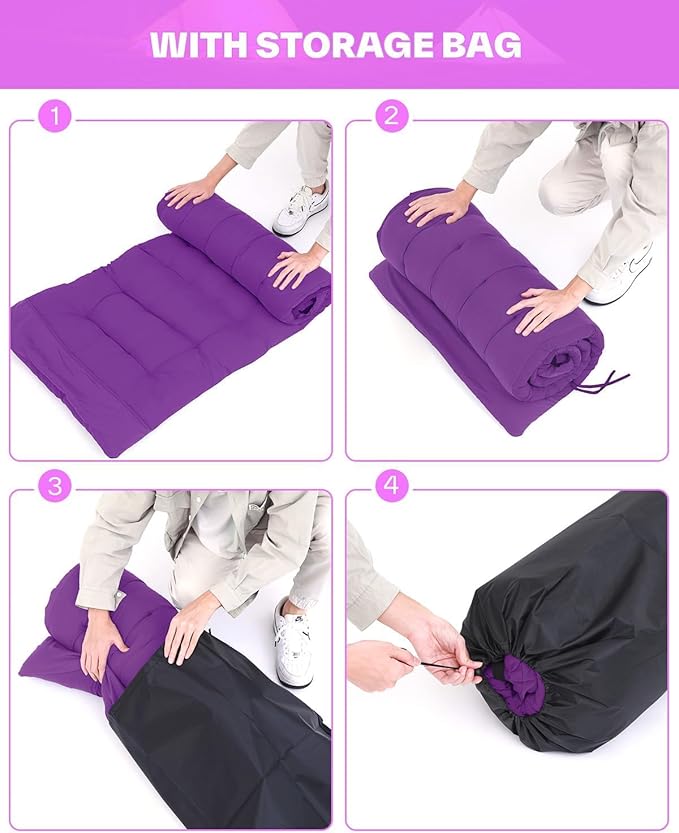 WITH STORAGE BAG

1

2

3

4