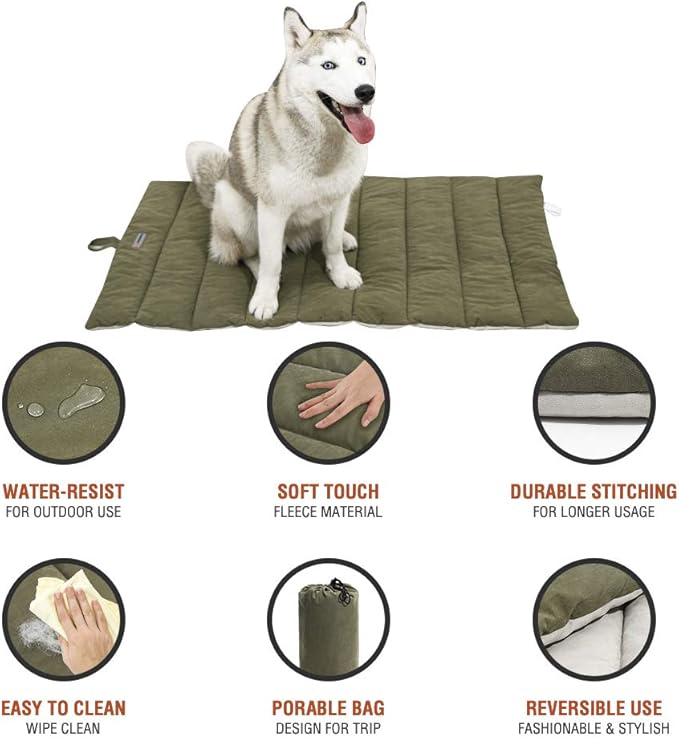 WATER-RESIST
FOR OUTDOOR USE

SOFT TOUCH
FLEECE MATERIAL

DURABLE STITCHING
FOR LONGER USAGE

EASY TO CLEAN
WIPE CLEAN

PORABLE BAG
DESIGN FOR TRIP

REVERSIBLE USE
FASHIONABLE & STYLISH