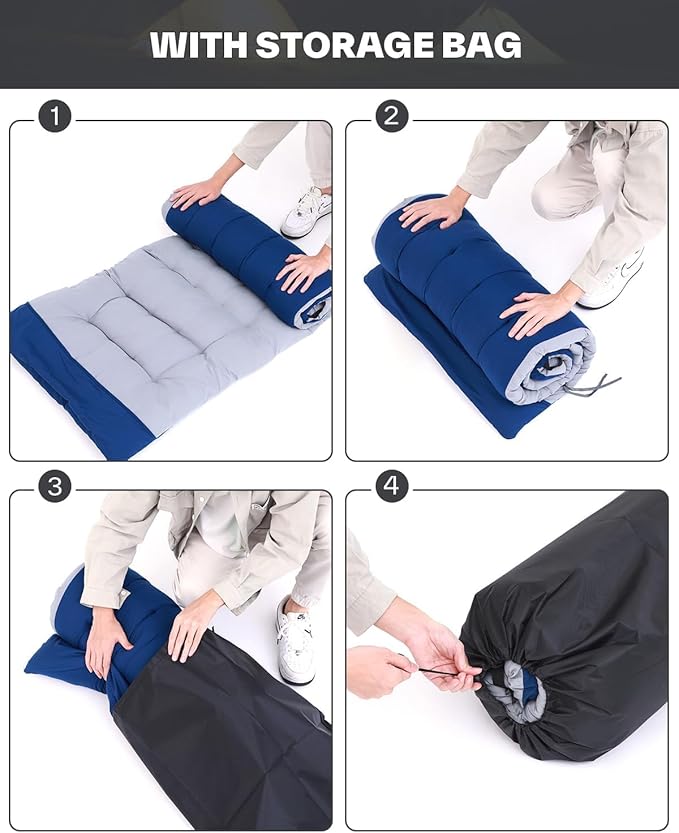 WITH STORAGE BAG

1

2

3

4