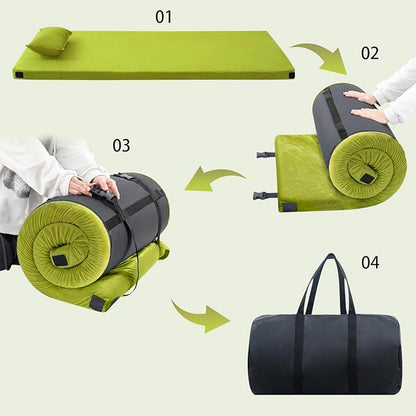 01

02

03

04