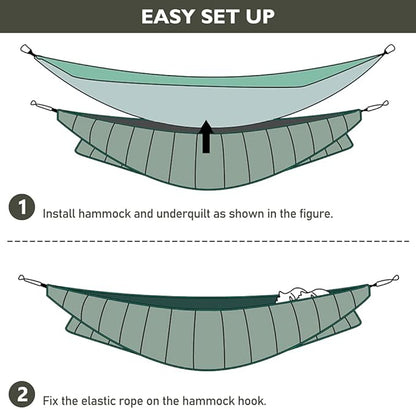 EASY SET UP

1 Install hammock and underquilt as shown in the figure.

2 Fix the elastic rope on the hammock hook.