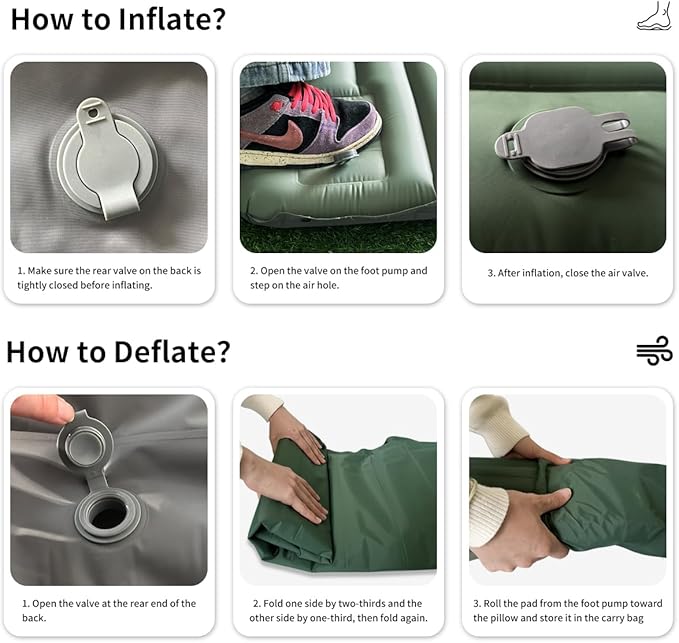 How to Inflate?

1. Make sure the rear valve on the back is tightly closed before inflating.

2. Open the valve on the foot pump and step on the air hole.

3. After inflation, close the air valve.

How to Deflate?

1. Open the valve at the rear end of the back.

2. Fold one side by two-thirds and the other side by one-third, then fold again.

3. Roll the pad from the foot pump toward the pillow and store it in the carry bag