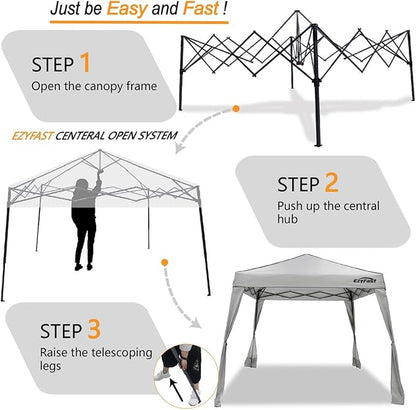 Just be Easy and Fast !

STEP 1
Open the canopy frame

EZYFAST CENTERAL OPEN SYSTEM

STEP 2
Push up the central hub

Ezyfast

STEP 3
Raise the telescoping legs