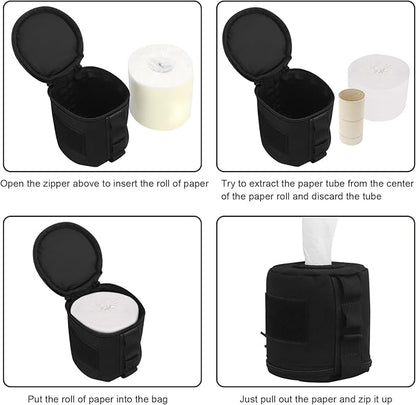 Open the zipper above to insert the roll of paper

Try to extract the paper tube from the center of the paper roll and discard the tube

Put the roll of paper into the bag

Just pull out the paper and zip it up