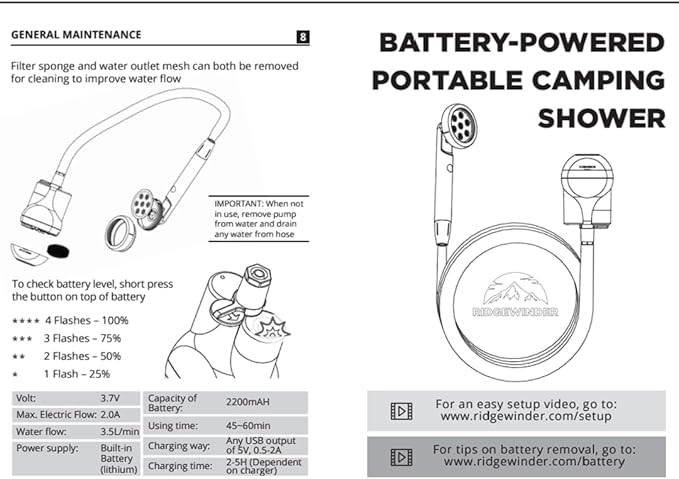 GENERAL MAINTENANCE

8

Filter sponge and water outlet mesh can both be removed for cleaning to improve water flow

IMPORTANT: When not in use, remove pump from water and drain any water from hose

To check battery level, short press the button on top of battery

**** 4 Flashes – 100%

*** 3 Flashes – 75%

** 2 Flashes – 50%

* 1 Flash – 25%

| Volt: | 3.7V |
|---|---|
| Max. Electric Flow: | 2.0A |
| Water flow: | 3.5L/min |
| Power supply: | Built-in Battery (lithium) |

| Capacity of Battery: | 2200mAH |
|---|---|
| Using time: | 45~60min |
| Charging way: | Any USB output of 5V, 0.5-2A |
| Charging time: | 2-5H (Dependent on charger) |

BATTERY-POWERED PORTABLE CAMPING SHOWER

RIDGEWINDER

For an easy setup video, go to: www.ridgewinder.com/setup

For tips on battery removal, go to: www.ridgewinder.com/battery