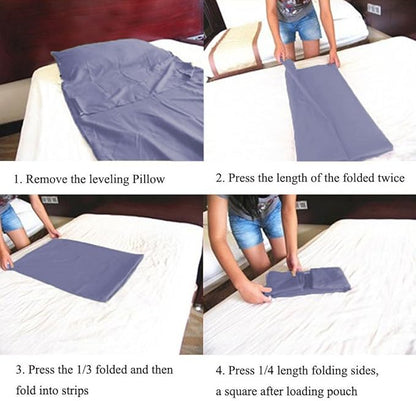 1. Remove the leveling Pillow

2. Press the length of the folded twice

3. Press the 1/3 folded and then fold into strips

4. Press 1/4 length folding sides, a square after loading pouch