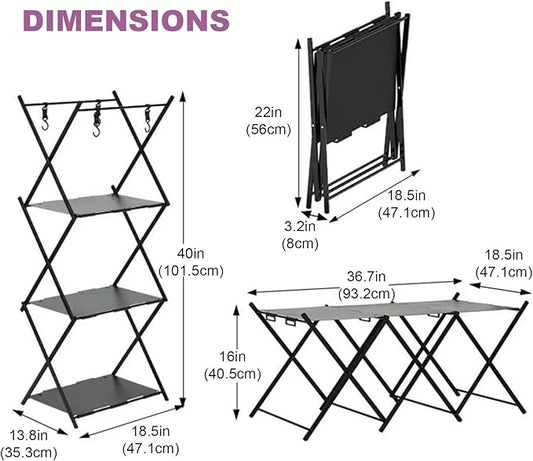 DIMENSIONS

40in
(101.5cm)

13.8in
(35.3cm)

18.5in
(47.1cm)

22in
(56cm)

3.2in
(8cm)

18.5in
(47.1cm)

36.7in
(93.2cm)

18.5in
(47.1cm)

16in
(40.5cm)