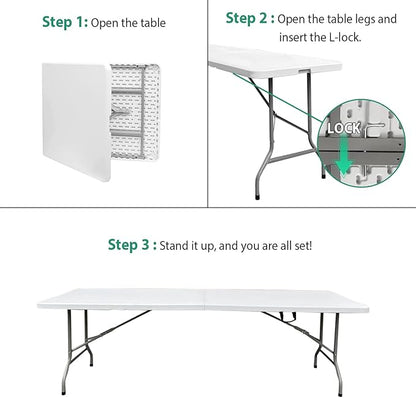 Step 1: Open the table

Step 2 : Open the table legs and insert the L-lock.

LOCK

Step 3 : Stand it up, and you are all set!