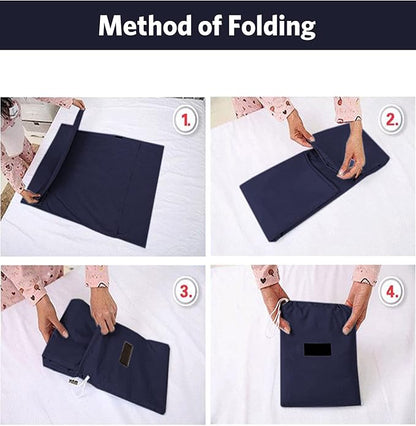 Method of Folding

1.

2.

3.

4.