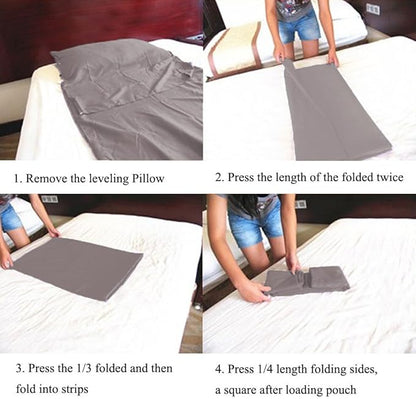 1. Remove the leveling Pillow

2. Press the length of the folded twice

3. Press the 1/3 folded and then fold into strips

4. Press 1/4 length folding sides, a square after loading pouch