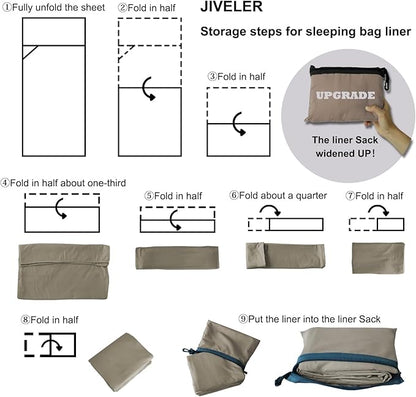 ①Fully unfold the sheet

②Fold in half

JIVELER

Storage steps for sleeping bag liner

③Fold in half

UPGRADE

The liner Sack widened UP!

④Fold in half about one-third

⑤Fold in half

⑥Fold about a quarter

⑦Fold in half

⑧Fold in half

⑨Put the liner into the liner Sack