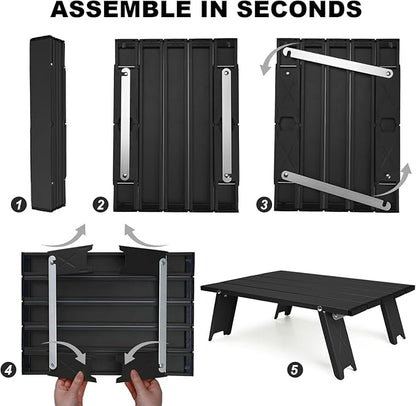 ASSEMBLE IN SECONDS

1

2

3

4

5