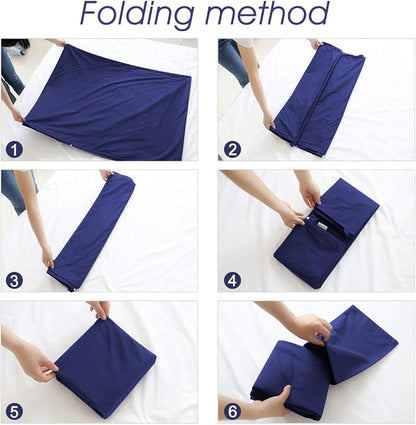 Folding method

1

2

3

4

5

6