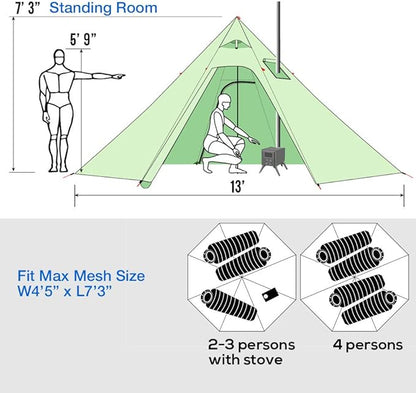 7' 3" Standing Room

5' 9"

13'

Fit Max Mesh Size
W4'5" x L7'3"

2-3 persons with stove

4 persons