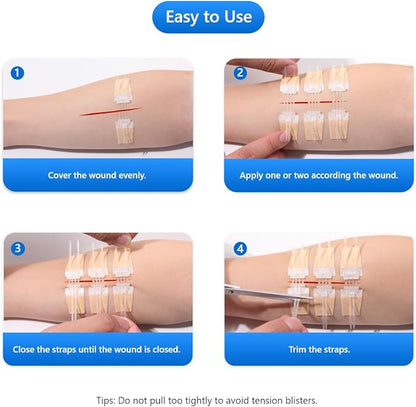 Easy to Use

1

Cover the wound evenly.

2

Apply one or two according the wound.

3

Close the straps until the wound is closed.

4

Trim the straps.

Tips: Do not pull too tightly to avoid tension blisters.