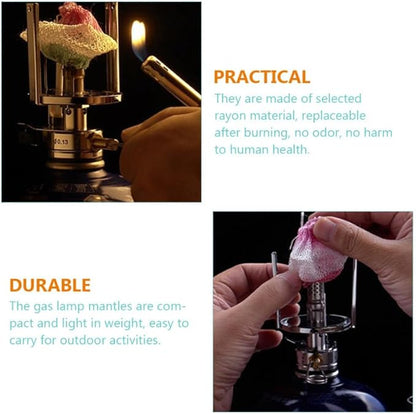 0.13

PRACTICAL
They are made of selected rayon material, replaceable after burning, no odor, no harm to human health.

DURABLE
The gas lamp mantles are compact and light in weight, easy to carry for outdoor activities.