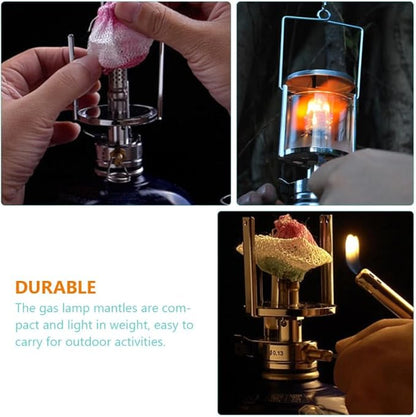 DURABLE

The gas lamp mantles are compact and light in weight, easy to carry for outdoor activities.

0.13