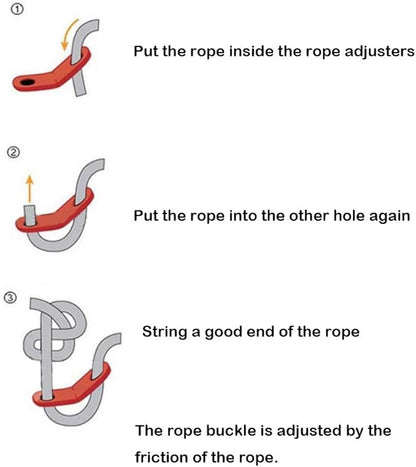 ①

Put the rope inside the rope adjusters

②

Put the rope into the other hole again

③

String a good end of the rope

The rope buckle is adjusted by the friction of the rope.