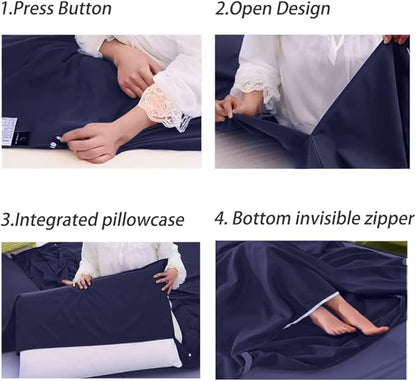 1.Press Button

2.Open Design

3.Integrated pillowcase

4. Bottom invisible zipper