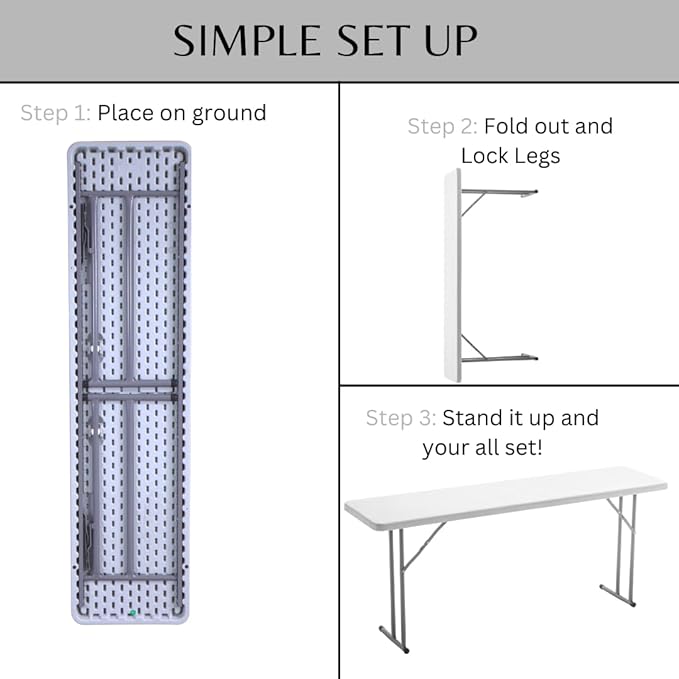 SIMPLE SET UP

Step 1: Place on ground

Step 2: Fold out and Lock Legs

Step 3: Stand it up and your all set!