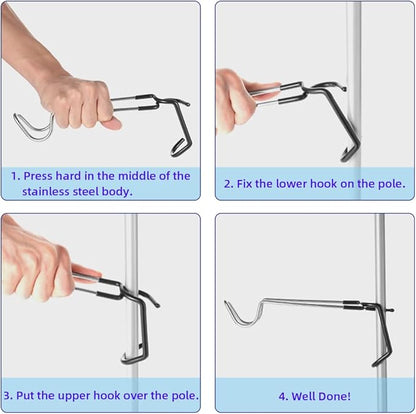 1. Press hard in the middle of the stainless steel body.

2. Fix the lower hook on the pole.

3. Put the upper hook over the pole.

4. Well Done!