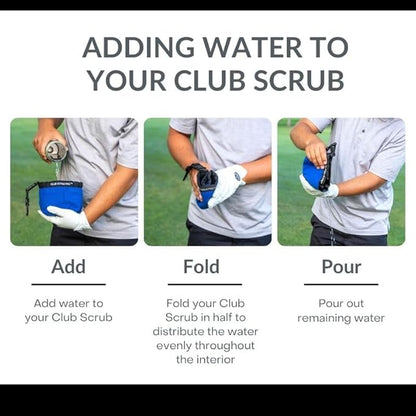 ADDING WATER TO YOUR CLUB SCRUB

Add

Add water to your Club Scrub

Fold

Fold your Club Scrub in half to distribute the water evenly throughout the interior

Pour

Pour out remaining water