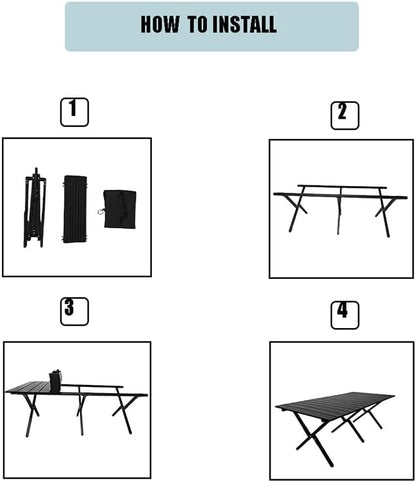 HOW TO INSTALL

1

2

3

4