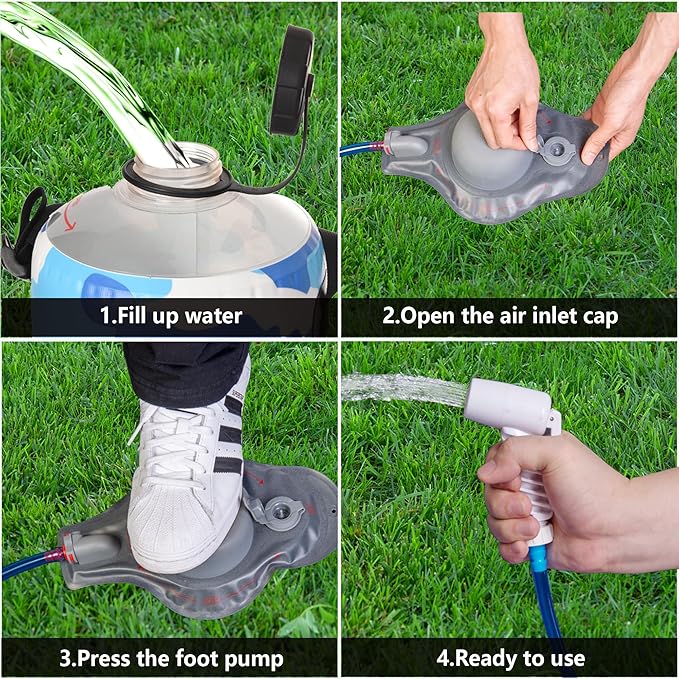 1.Fill up water

2.Open the air inlet cap

3.Press the foot pump

4.Ready to use