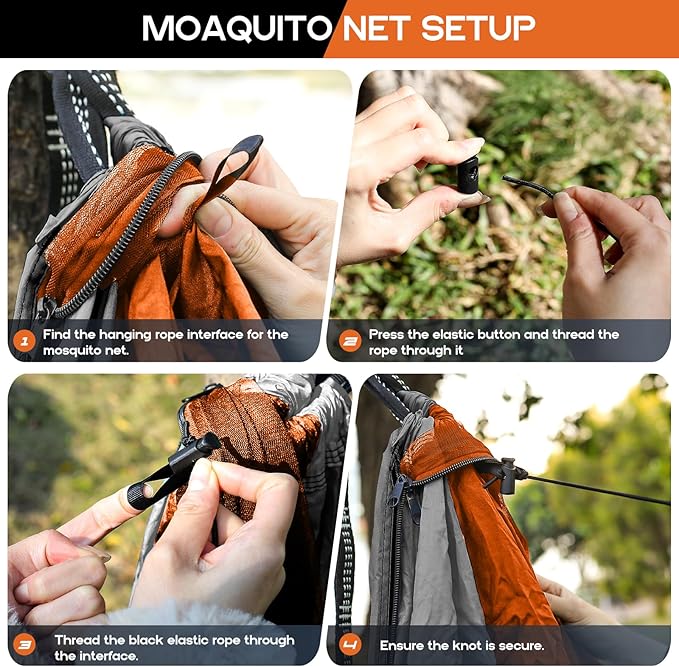 MOAQUITO NET SETUP

1 Find the hanging rope interface for the mosquito net.

2 Press the elastic button and thread the rope through it

3 Thread the black elastic rope through the interface.

4 Ensure the knot is secure.