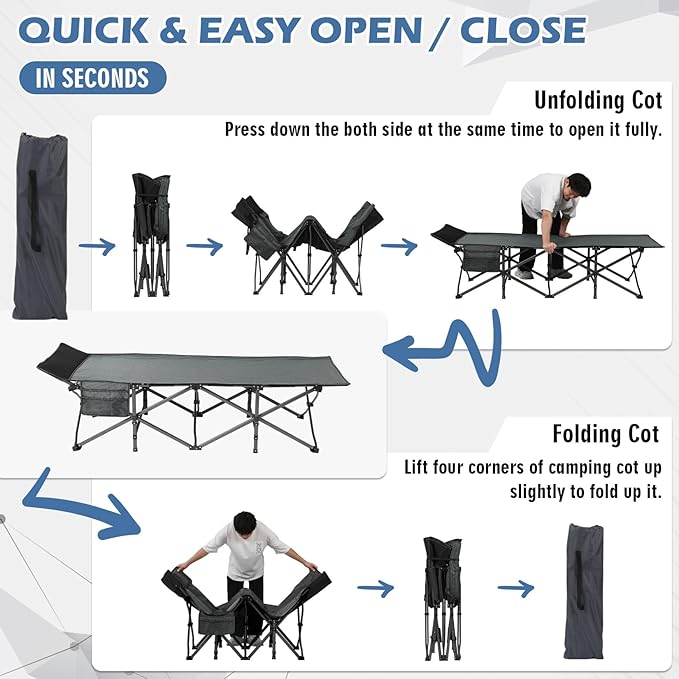 QUICK & EASY OPEN / CLOSE

IN SECONDS

Unfolding Cot

Press down the both side at the same time to open it fully.

Folding Cot

Lift four corners of camping cot up slightly to fold up it.